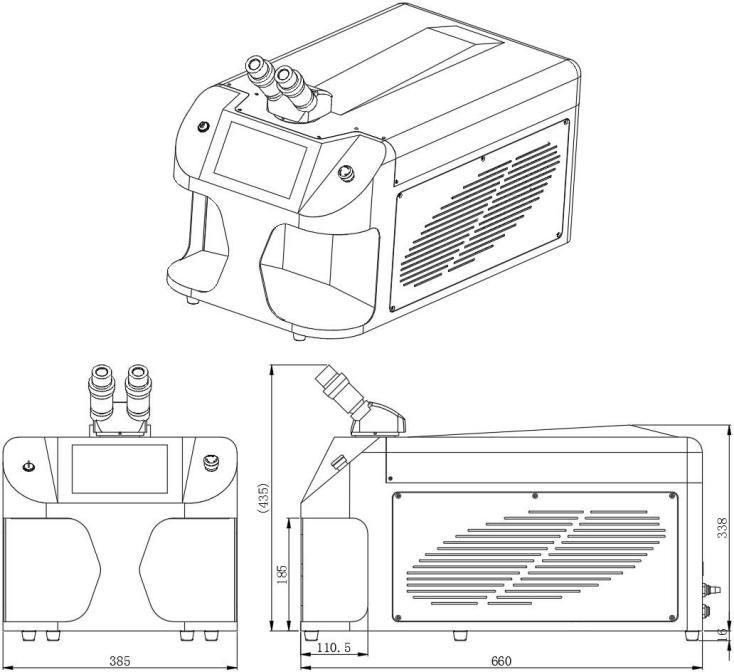 (435)
185
338
16
385
110.5
660